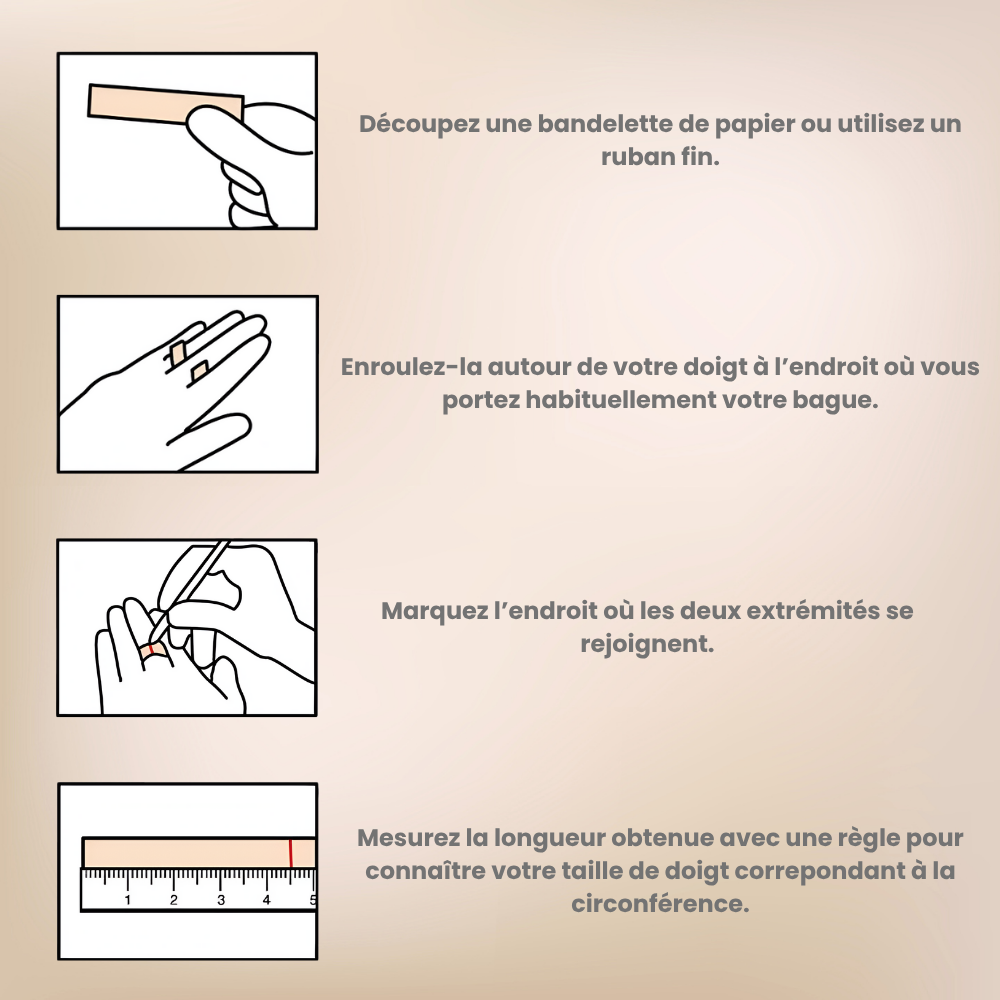 Découpez une bandelette de papier ou utilisez un ruban fin.

Enroulez-la autour de votre doigt à l'endroit où vous portez habituellement votre bague.

Marquez l'endroit où les deux extrémités se rejoignent.

1 2 3 4 5

Mesurez la longueur obtenue avec une règle pour connaître votre taille de doigt correpondant à la circonférence.