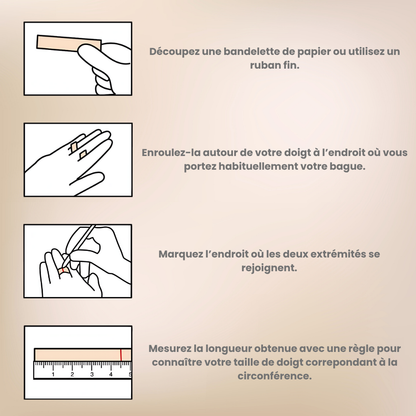 Découpez une bandelette de papier ou utilisez un ruban fin.

Enroulez-la autour de votre doigt à l'endroit où vous portez habituellement votre bague.

Marquez l'endroit où les deux extrémités se rejoignent.

1 2 3 4 5

Mesurez la longueur obtenue avec une règle pour connaître votre taille de doigt correpondant à la circonférence.